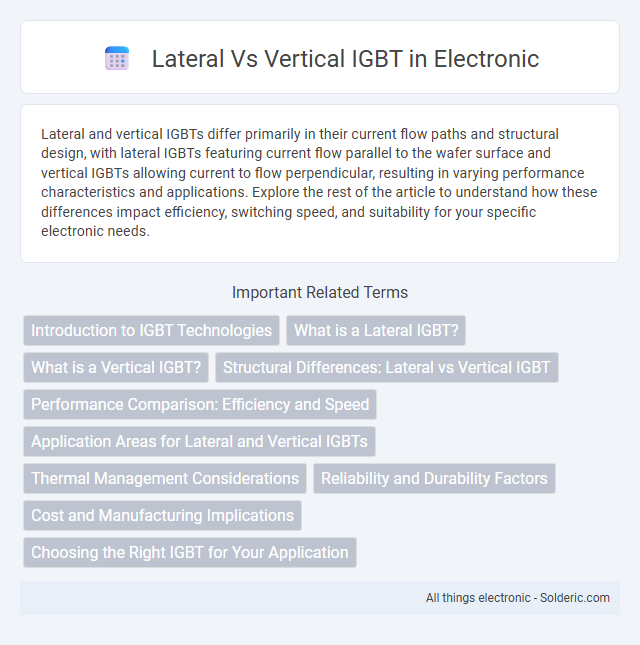 Lateral Vs Vertical IGBT in Electronic

Lateral and vertical IGBTs differ primarily in their current flow paths and structural design, with lateral IGBTs featuring current flow parallel to the wafer surface and vertical IGBTs allowing current to flow perpendicular, resulting in varying performance characteristics and applications. Explore the rest of the article to understand how these differences impact efficiency, switching speed, and suitability for your specific electronic needs.

Important Related Terms

Introduction to IGBT Technologies

What is a Lateral IGBT?

What is a Vertical IGBT?

Structural Differences: Lateral vs Vertical IGBT

Performance Comparison: Efficiency and Speed

Application Areas for Lateral and Vertical IGBTs

Thermal Management Considerations

Reliability and Durability Factors

Cost and Manufacturing Implications

Choosing the Right IGBT for Your Application

All things electronic - Solderic.com