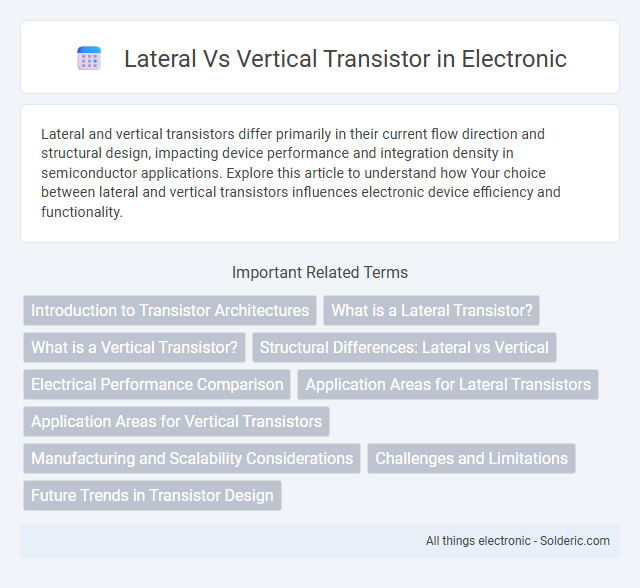 Lateral Vs Vertical Transistor in Electronic

Lateral and vertical transistors differ primarily in their current flow direction and structural design, impacting device performance and integration density in semiconductor applications. Explore this article to understand how Your choice between lateral and vertical transistors influences electronic device efficiency and functionality.

Important Related Terms

Introduction to Transistor Architectures

What is a Lateral Transistor?

What is a Vertical Transistor?

Structural Differences: Lateral vs Vertical

Electrical Performance Comparison

Application Areas for Lateral Transistors

Application Areas for Vertical Transistors

Manufacturing and Scalability Considerations

Challenges and Limitations

Future Trends in Transistor Design

All things electronic - Solderic.com