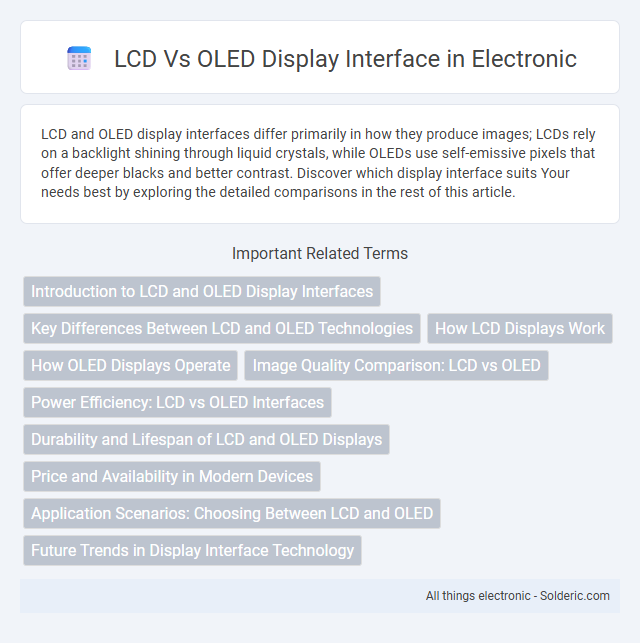 LCD Vs OLED Display Interface in Electronic

LCD and OLED display interfaces differ primarily in how they produce images; LCDs rely on a backlight shining through liquid crystals, while OLEDs use self-emissive pixels that offer deeper blacks and better contrast. Discover which display interface suits Your needs best by exploring the detailed comparisons in the rest of this article.

Important Related Terms

Introduction to LCD and OLED Display Interfaces

Key Differences Between LCD and OLED Technologies

How LCD Displays Work

How OLED Displays Operate

Image Quality Comparison: LCD vs OLED

Power Efficiency: LCD vs OLED Interfaces

Durability and Lifespan of LCD and OLED Displays

Price and Availability in Modern Devices

Application Scenarios: Choosing Between LCD and OLED

Future Trends in Display Interface Technology

All things electronic - Solderic.com