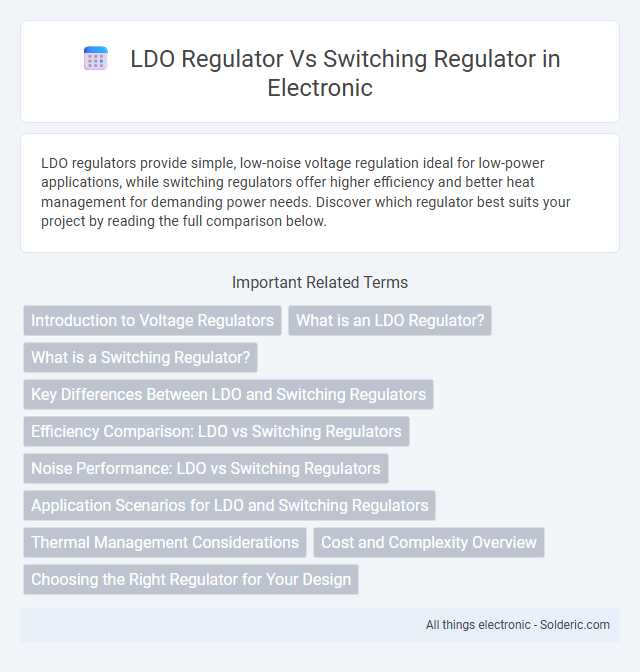 LDO Regulator Vs Switching Regulator in Electronic

LDO regulators provide simple, low-noise voltage regulation ideal for low-power applications, while switching regulators offer higher efficiency and better heat management for demanding power needs. Discover which regulator best suits your project by reading the full comparison below.

Important Related Terms

Introduction to Voltage Regulators
What is an LDO Regulator?
What is a Switching Regulator?
Key Differences Between LDO and Switching Regulators
Efficiency Comparison: LDO vs Switching Regulators
Noise Performance: LDO vs Switching Regulators
Application Scenarios for LDO and Switching Regulators
Thermal Management Considerations
Cost and Complexity Overview
Choosing the Right Regulator for Your Design

All things electronic - Solderic.com