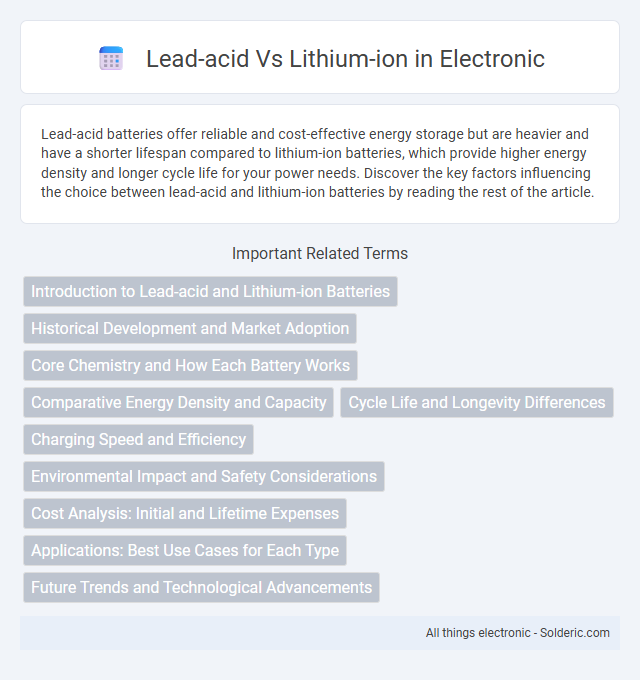 Lead-acid Vs Lithium-ion in Electronic

Lead-acid batteries offer reliable and cost-effective energy storage but are heavier and have a shorter lifespan compared to lithium-ion batteries, which provide higher energy density and longer cycle life for your power needs. Discover the key factors influencing the choice between lead-acid and lithium-ion batteries by reading the rest of the article.

Important Related Terms

Introduction to Lead-acid and Lithium-ion Batteries

Historical Development and Market Adoption

Core Chemistry and How Each Battery Works

Comparative Energy Density and Capacity

Cycle Life and Longevity Differences

Charging Speed and Efficiency

Environmental Impact and Safety Considerations

Cost Analysis: Initial and Lifetime Expenses

Applications: Best Use Cases for Each Type

Future Trends and Technological Advancements

All things electronic - Solderic.com