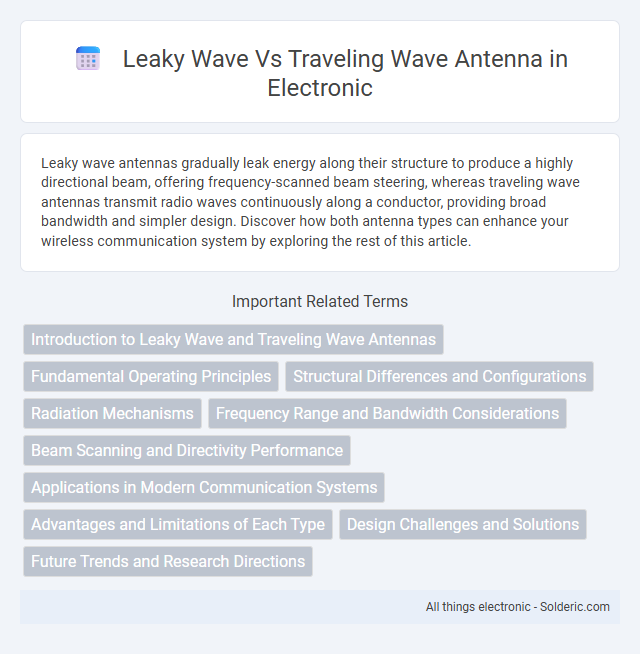 Leaky Wave Vs Traveling Wave Antenna in Electronic

Leaky wave antennas gradually leak energy along their structure to produce a highly directional beam, offering frequency-scanned beam steering, whereas traveling wave antennas transmit radio waves continuously along a conductor, providing broad bandwidth and simpler design. Discover how both antenna types can enhance your wireless communication system by exploring the rest of this article.

Important Related Terms

Introduction to Leaky Wave and Traveling Wave Antennas

Fundamental Operating Principles

Structural Differences and Configurations

Radiation Mechanisms

Frequency Range and Bandwidth Considerations

Beam Scanning and Directivity Performance

Applications in Modern Communication Systems

Advantages and Limitations of Each Type

Design Challenges and Solutions

Future Trends and Research Directions

All things electronic - Solderic.com