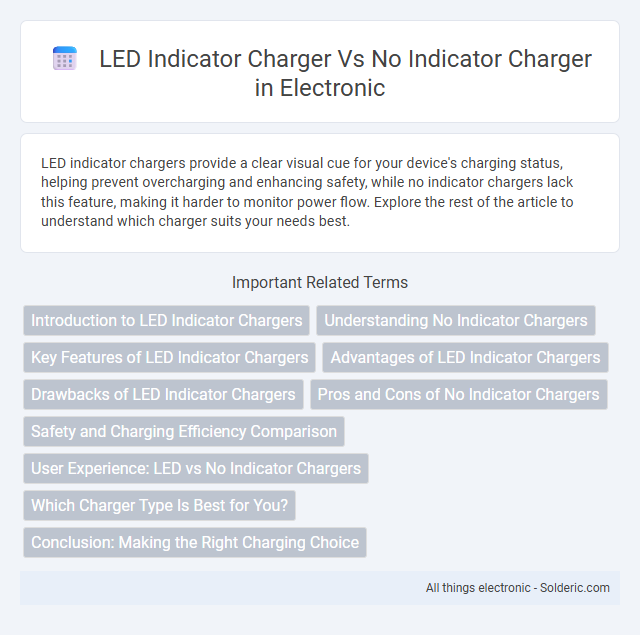 LED Indicator Charger Vs No Indicator Charger in Electronic

LED indicator chargers provide a clear visual cue for your device's charging status, helping prevent overcharging and enhancing safety, while no indicator chargers lack this feature, making it harder to monitor power flow. Explore the rest of the article to understand which charger suits your needs best.

Important Related Terms

Introduction to LED Indicator Chargers

Understanding No Indicator Chargers

Key Features of LED Indicator Chargers

Advantages of LED Indicator Chargers

Drawbacks of LED Indicator Chargers

Pros and Cons of No Indicator Chargers

Safety and Charging Efficiency Comparison

User Experience: LED vs No Indicator Chargers

Which Charger Type Is Best for You?

Conclusion: Making the Right Charging Choice

All things electronic - Solderic.com