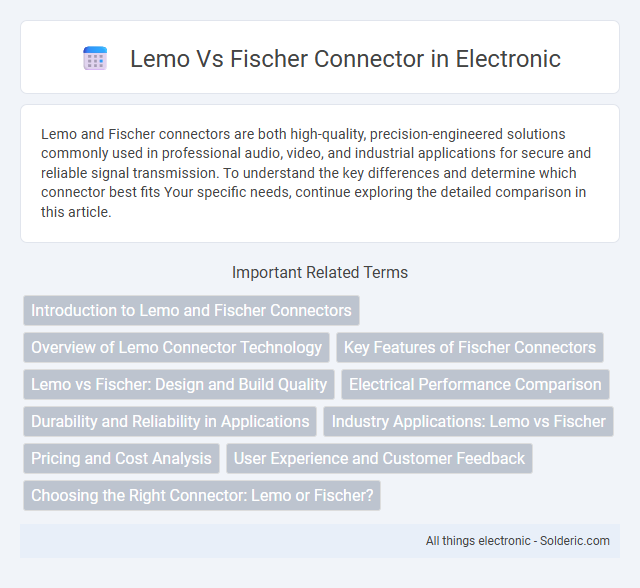 Lemo Vs Fischer Connector in Electronic

Lemo and Fischer connectors are both high-quality, precision-engineered solutions commonly used in professional audio, video, and industrial applications for secure and reliable signal transmission. To understand the key differences and determine which connector best fits Your specific needs, continue exploring the detailed comparison in this article.

Important Related Terms

Introduction to Lemo and Fischer Connectors

Overview of Lemo Connector Technology

Key Features of Fischer Connectors

Lemo vs Fischer: Design and Build Quality

Electrical Performance Comparison

Durability and Reliability in Applications

Industry Applications: Lemo vs Fischer

Pricing and Cost Analysis

User Experience and Customer Feedback

Choosing the Right Connector: Lemo or Fischer?

All things electronic - Solderic.com