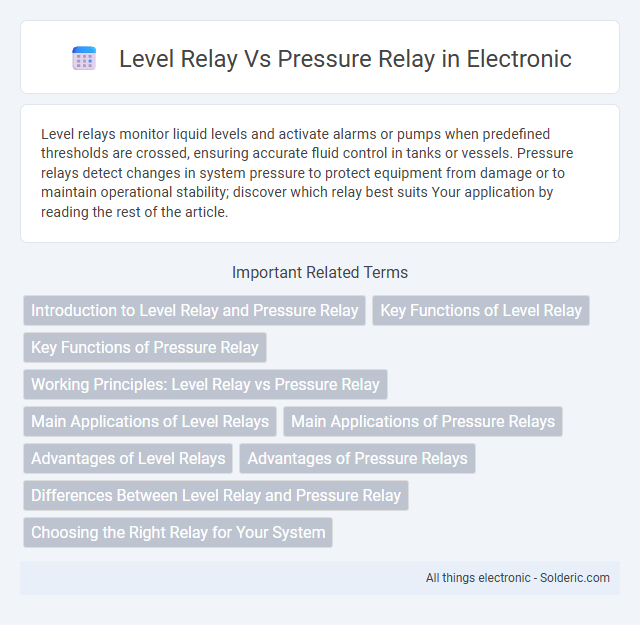 Level Relay Vs Pressure Relay in Electronic

Level relays monitor liquid levels and activate alarms or pumps when predefined thresholds are crossed, ensuring accurate fluid control in tanks or vessels. Pressure relays detect changes in system pressure to protect equipment from damage or to maintain operational stability; discover which relay best suits Your application by reading the rest of the article.

Important Related Terms

Introduction to Level Relay and Pressure Relay

Key Functions of Level Relay

Key Functions of Pressure Relay

Working Principles: Level Relay vs Pressure Relay

Main Applications of Level Relays

Main Applications of Pressure Relays

Advantages of Level Relays

Advantages of Pressure Relays

Differences Between Level Relay and Pressure Relay

Choosing the Right Relay for Your System

All things electronic - Solderic.com