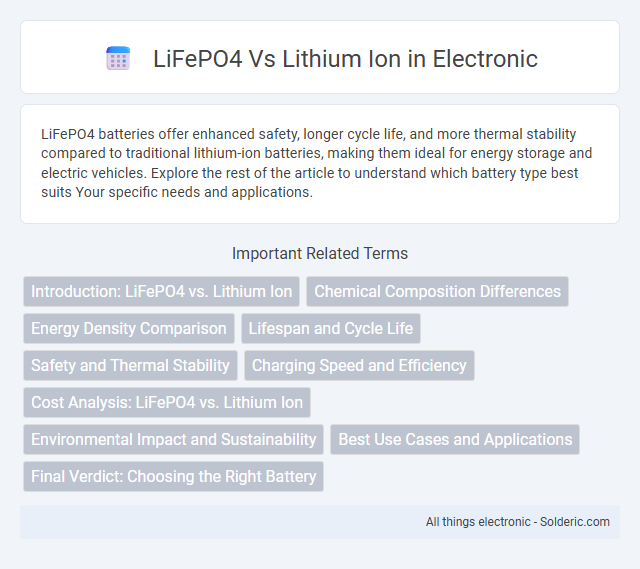 LiFePO4 Vs Lithium Ion in Electronic

LiFePO4 batteries offer enhanced safety, longer cycle life, and more thermal stability compared to traditional lithium-ion batteries, making them ideal for energy storage and electric vehicles. Explore the rest of the article to understand which battery type best suits Your specific needs and applications.

Important Related Terms

Introduction: LiFePO4 vs. Lithium Ion

Chemical Composition Differences

Energy Density Comparison

Lifespan and Cycle Life

Safety and Thermal Stability

Charging Speed and Efficiency

Cost Analysis: LiFePO4 vs. Lithium Ion

Environmental Impact and Sustainability

Best Use Cases and Applications

Final Verdict: Choosing the Right Battery

All things electronic - Solderic.com