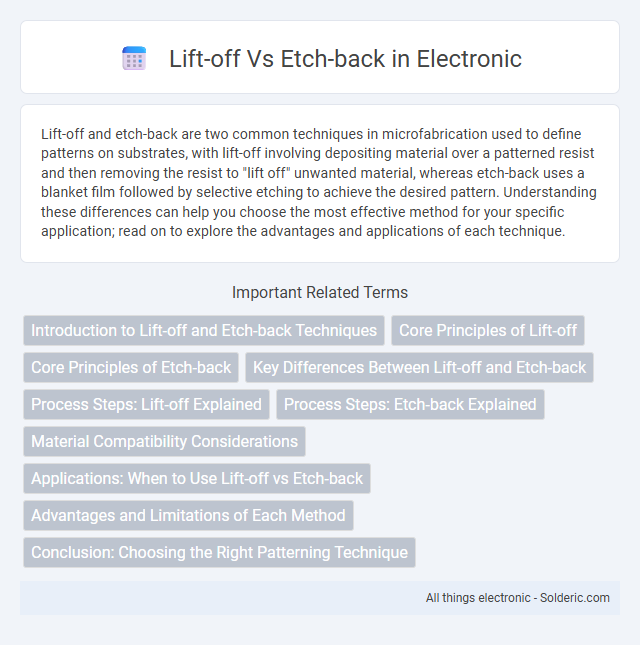 Lift-off Vs Etch-back in Electronic

Lift-off and etch-back are two common techniques in microfabrication used to define patterns on substrates, with lift-off involving depositing material over a patterned resist and then removing the resist to "lift off" unwanted material, whereas etch-back uses a blanket film followed by selective etching to achieve the desired pattern. Understanding these differences can help you choose the most effective method for your specific application; read on to explore the advantages and applications of each technique.

Important Related Terms

Introduction to Lift-off and Etch-back Techniques

Core Principles of Lift-off

Core Principles of Etch-back

Key Differences Between Lift-off and Etch-back

Process Steps: Lift-off Explained

Process Steps: Etch-back Explained

Material Compatibility Considerations

Applications: When to Use Lift-off vs Etch-back

Advantages and Limitations of Each Method

Conclusion: Choosing the Right Patterning Technique

All things electronic - Solderic.com