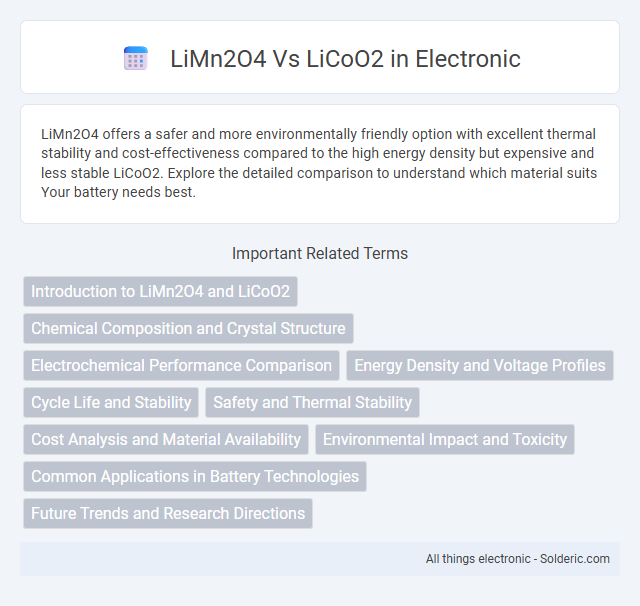 LiMn2O4 Vs LiCoO2 in Electronic

LiMn2O4 offers a safer and more environmentally friendly option with excellent thermal stability and cost-effectiveness compared to the high energy density but expensive and less stable LiCoO2. Explore the detailed comparison to understand which material suits Your battery needs best.

Important Related Terms

Introduction to LiMn2O4 and LiCoO2

Chemical Composition and Crystal Structure

Electrochemical Performance Comparison

Energy Density and Voltage Profiles

Cycle Life and Stability

Safety and Thermal Stability

Cost Analysis and Material Availability

Environmental Impact and Toxicity

Common Applications in Battery Technologies

Future Trends and Research Directions

All things electronic - Solderic.com