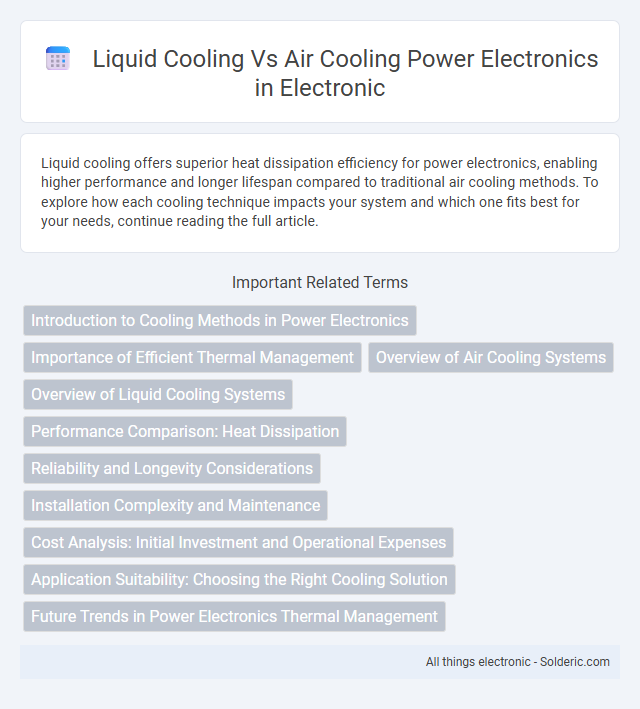 Liquid Cooling Vs Air Cooling Power Electronics in Electronic

Liquid cooling offers superior heat dissipation efficiency for power electronics, enabling higher performance and longer lifespan compared to traditional air cooling methods. To explore how each cooling technique impacts your system and which one fits best for your needs, continue reading the full article.

Important Related Terms

Introduction to Cooling Methods in Power Electronics

Importance of Efficient Thermal Management

Overview of Air Cooling Systems

Overview of Liquid Cooling Systems

Performance Comparison: Heat Dissipation

Reliability and Longevity Considerations

Installation Complexity and Maintenance

Cost Analysis: Initial Investment and Operational Expenses

Application Suitability: Choosing the Right Cooling Solution

Future Trends in Power Electronics Thermal Management

All things electronic - Solderic.com