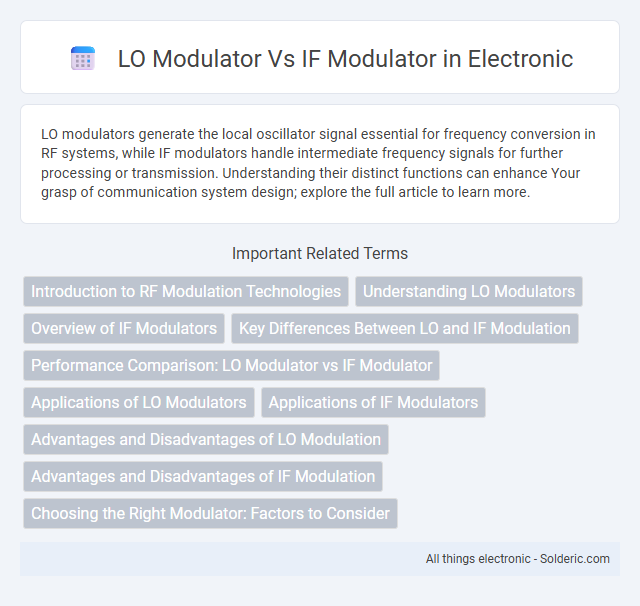 LO Modulator Vs IF Modulator in Electronic

LO modulators generate the local oscillator signal essential for frequency conversion in RF systems, while IF modulators handle intermediate frequency signals for further processing or transmission. Understanding their distinct functions can enhance Your grasp of communication system design; explore the full article to learn more.

Important Related Terms

Introduction to RF Modulation Technologies

Understanding LO Modulators

Overview of IF Modulators

Key Differences Between LO and IF Modulation

Performance Comparison: LO Modulator vs IF Modulator

Applications of LO Modulators

Applications of IF Modulators

Advantages and Disadvantages of LO Modulation

Advantages and Disadvantages of IF Modulation

Choosing the Right Modulator: Factors to Consider

All things electronic - Solderic.com