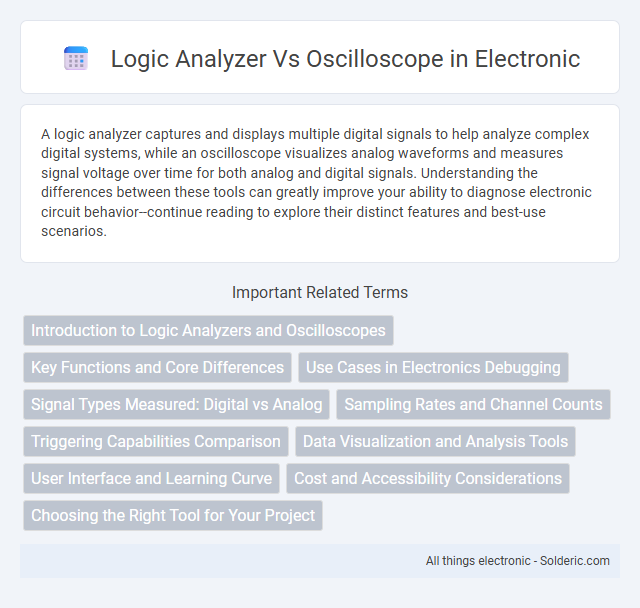 Logic Analyzer Vs Oscilloscope in Electronic

A logic analyzer captures and displays multiple digital signals to help analyze complex digital systems, while an oscilloscope visualizes analog waveforms and measures signal voltage over time for both analog and digital signals. Understanding the differences between these tools can greatly improve your ability to diagnose electronic circuit behavior--continue reading to explore their distinct features and best-use scenarios.

Important Related Terms

Introduction to Logic Analyzers and Oscilloscopes

Key Functions and Core Differences

Use Cases in Electronics Debugging

Signal Types Measured: Digital vs Analog

Sampling Rates and Channel Counts

Triggering Capabilities Comparison

Data Visualization and Analysis Tools

User Interface and Learning Curve

Cost and Accessibility Considerations

Choosing the Right Tool for Your Project

All things electronic - Solderic.com