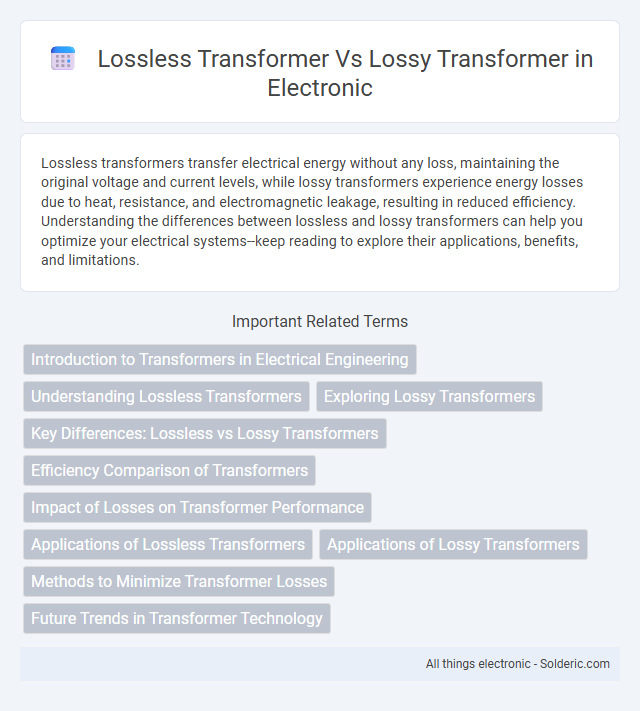 Lossless Transformer Vs Lossy Transformer in Electronic

Lossless transformers transfer electrical energy without any loss, maintaining the original voltage and current levels, while lossy transformers experience energy losses due to heat, resistance, and electromagnetic leakage, resulting in reduced efficiency. Understanding the differences between lossless and lossy transformers can help you optimize your electrical systems--keep reading to explore their applications, benefits, and limitations.

Important Related Terms

Introduction to Transformers in Electrical Engineering

Understanding Lossless Transformers

Exploring Lossy Transformers

Key Differences: Lossless vs Lossy Transformers

Efficiency Comparison of Transformers

Impact of Losses on Transformer Performance

Applications of Lossless Transformers

Applications of Lossy Transformers

Methods to Minimize Transformer Losses

Future Trends in Transformer Technology

All things electronic - Solderic.com