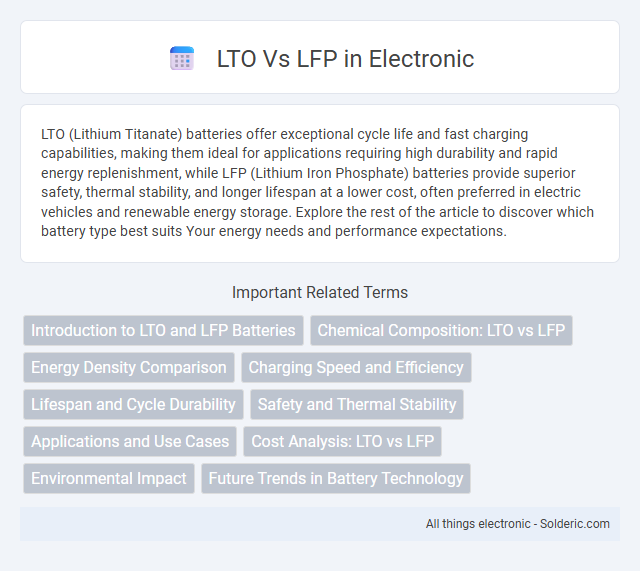 LTO Vs LFP in Electronic

LTO (Lithium Titanate) batteries offer exceptional cycle life and fast charging capabilities, making them ideal for applications requiring high durability and rapid energy replenishment, while LFP (Lithium Iron Phosphate) batteries provide superior safety, thermal stability, and longer lifespan at a lower cost, often preferred in electric vehicles and renewable energy storage. Explore the rest of the article to discover which battery type best suits Your energy needs and performance expectations.

Important Related Terms

Introduction to LTO and LFP Batteries
Chemical Composition: LTO vs LFP
Energy Density Comparison
Charging Speed and Efficiency
Lifespan and Cycle Durability
Safety and Thermal Stability
Applications and Use Cases
Cost Analysis: LTO vs LFP
Environmental Impact
Future Trends in Battery Technology

All things electronic - Solderic.com