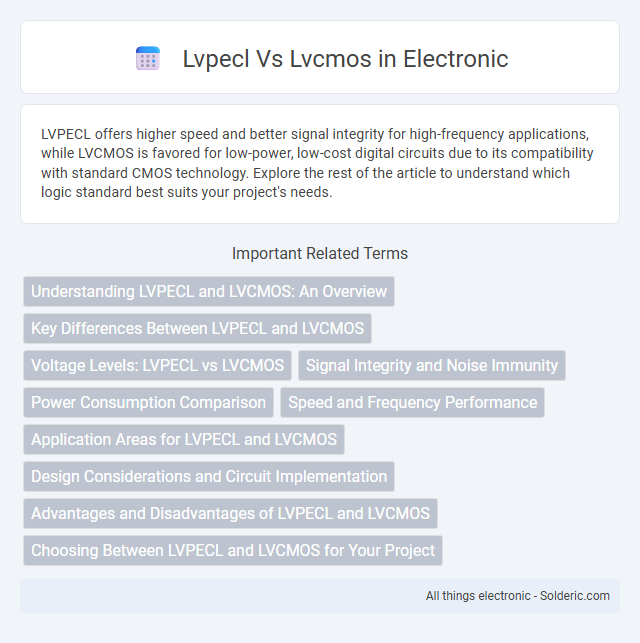 Lvpecl Vs Lvcmos in Electronic

LVPECL offers higher speed and better signal integrity for high-frequency applications, while LVCMOS is favored for low-power, low-cost digital circuits due to its compatibility with standard CMOS technology. Explore the rest of the article to understand which logic standard best suits your project's needs.

Important Related Terms

Understanding LVPECL and LVCMOS: An Overview

Key Differences Between LVPECL and LVCMOS

Voltage Levels: LVPECL vs LVCMOS

Signal Integrity and Noise Immunity

Power Consumption Comparison

Speed and Frequency Performance

Application Areas for LVPECL and LVCMOS

Design Considerations and Circuit Implementation

Advantages and Disadvantages of LVPECL and LVCMOS

Choosing Between LVPECL and LVCMOS for Your Project

All things electronic - Solderic.com