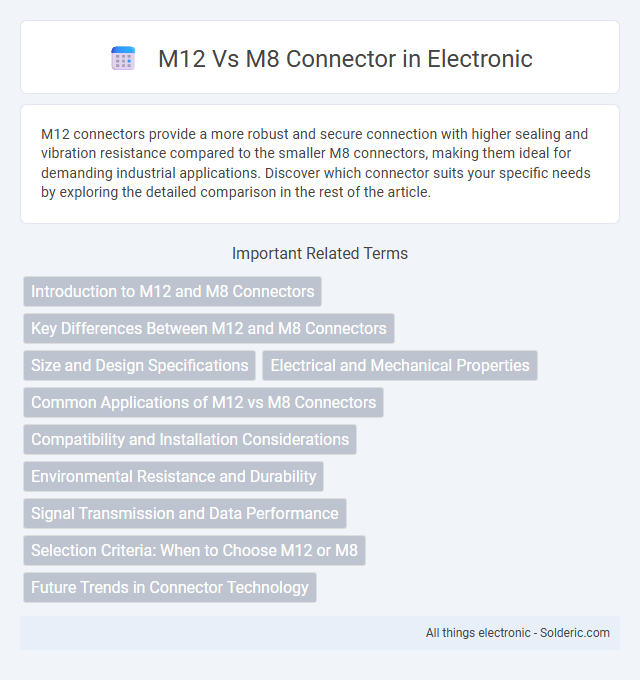 M12 Vs M8 Connector in Electronic

M12 connectors provide a more robust and secure connection with higher sealing and vibration resistance compared to the smaller M8 connectors, making them ideal for demanding industrial applications. Discover which connector suits your specific needs by exploring the detailed comparison in the rest of the article.

Important Related Terms

Introduction to M12 and M8 Connectors

Key Differences Between M12 and M8 Connectors

Size and Design Specifications

Electrical and Mechanical Properties

Common Applications of M12 vs M8 Connectors

Compatibility and Installation Considerations

Environmental Resistance and Durability

Signal Transmission and Data Performance

Selection Criteria: When to Choose M12 or M8

Future Trends in Connector Technology

All things electronic - Solderic.com