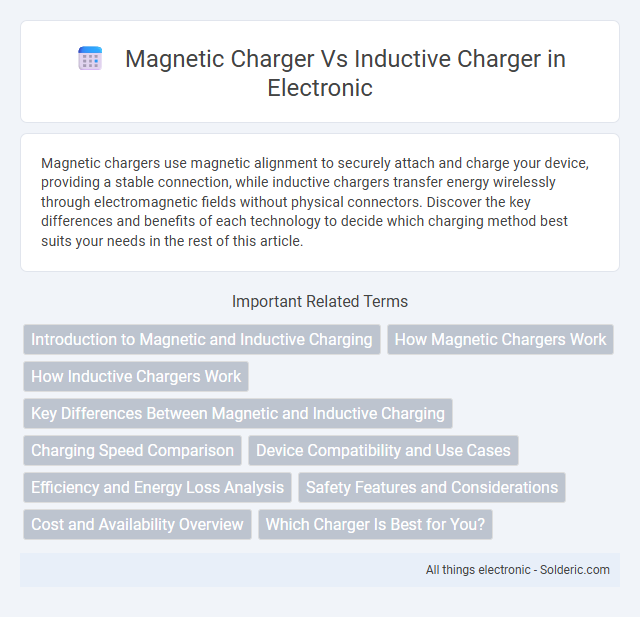 Magnetic Charger Vs Inductive Charger in Electronic

Magnetic chargers use magnetic alignment to securely attach and charge your device, providing a stable connection, while inductive chargers transfer energy wirelessly through electromagnetic fields without physical connectors. Discover the key differences and benefits of each technology to decide which charging method best suits your needs in the rest of this article.

Important Related Terms

Introduction to Magnetic and Inductive Charging

How Magnetic Chargers Work

How Inductive Chargers Work

Key Differences Between Magnetic and Inductive Charging

Charging Speed Comparison

Device Compatibility and Use Cases

Efficiency and Energy Loss Analysis

Safety Features and Considerations

Cost and Availability Overview

Which Charger Is Best for You?

All things electronic - Solderic.com