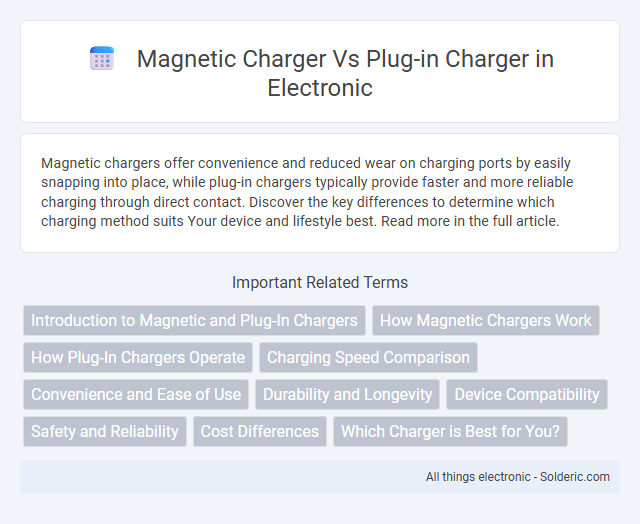 Magnetic Charger Vs Plug-in Charger in Electronic

Magnetic chargers offer convenience and reduced wear on charging ports by easily snapping into place, while plug-in chargers typically provide faster and more reliable charging through direct contact. Discover the key differences to determine which charging method suits Your device and lifestyle best. Read more in the full article.

Important Related Terms

Introduction to Magnetic and Plug-In Chargers
How Magnetic Chargers Work
How Plug-In Chargers Operate
Charging Speed Comparison
Convenience and Ease of Use
Durability and Longevity
Device Compatibility
Safety and Reliability
Cost Differences
Which Charger is Best for You?

All things electronic - Solderic.com