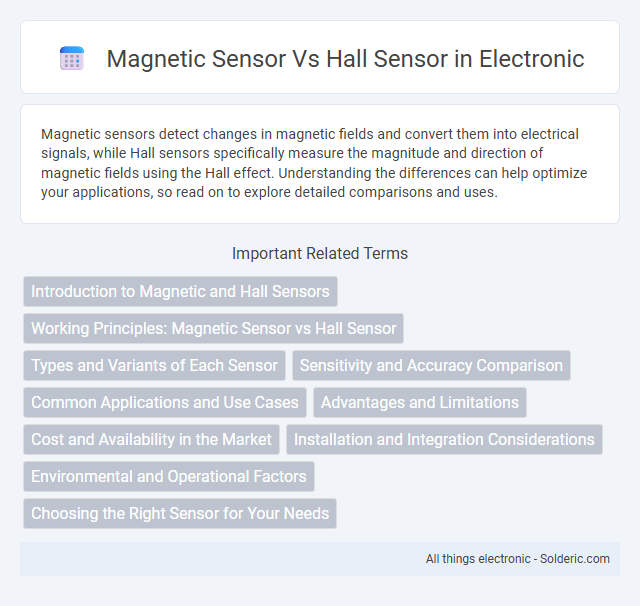 Magnetic Sensor Vs Hall Sensor in Electronic

Magnetic sensors detect changes in magnetic fields and convert them into electrical signals, while Hall sensors specifically measure the magnitude and direction of magnetic fields using the Hall effect. Understanding the differences can help optimize your applications, so read on to explore detailed comparisons and uses.

Important Related Terms

Introduction to Magnetic and Hall Sensors

Working Principles: Magnetic Sensor vs Hall Sensor

Types and Variants of Each Sensor

Sensitivity and Accuracy Comparison

Common Applications and Use Cases

Advantages and Limitations

Cost and Availability in the Market

Installation and Integration Considerations

Environmental and Operational Factors

Choosing the Right Sensor for Your Needs

All things electronic - Solderic.com