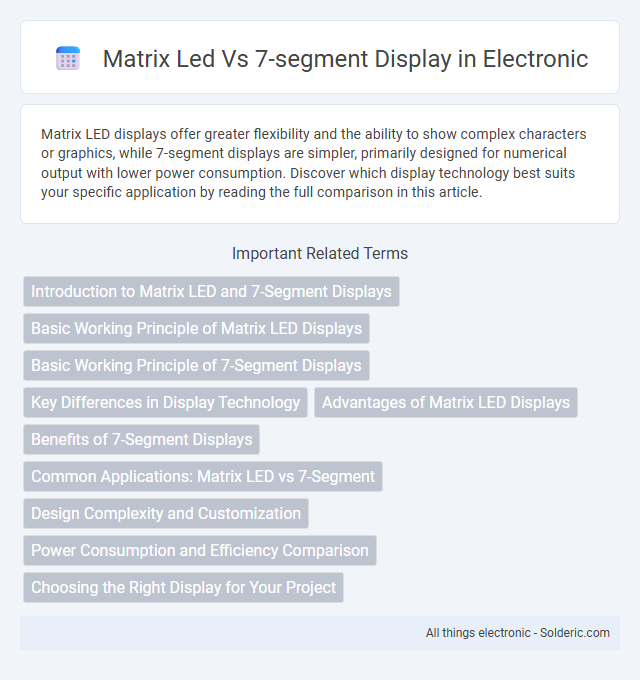 Matrix Led Vs 7-segment Display in Electronic

Matrix LED displays offer greater flexibility and the ability to show complex characters or graphics, while 7-segment displays are simpler, primarily designed for numerical output with lower power consumption. Discover which display technology best suits your specific application by reading the full comparison in this article.

Important Related Terms

Introduction to Matrix LED and 7-Segment Displays

Basic Working Principle of Matrix LED Displays

Basic Working Principle of 7-Segment Displays

Key Differences in Display Technology

Advantages of Matrix LED Displays

Benefits of 7-Segment Displays

Common Applications: Matrix LED vs 7-Segment

Design Complexity and Customization

Power Consumption and Efficiency Comparison

Choosing the Right Display for Your Project

All things electronic - Solderic.com