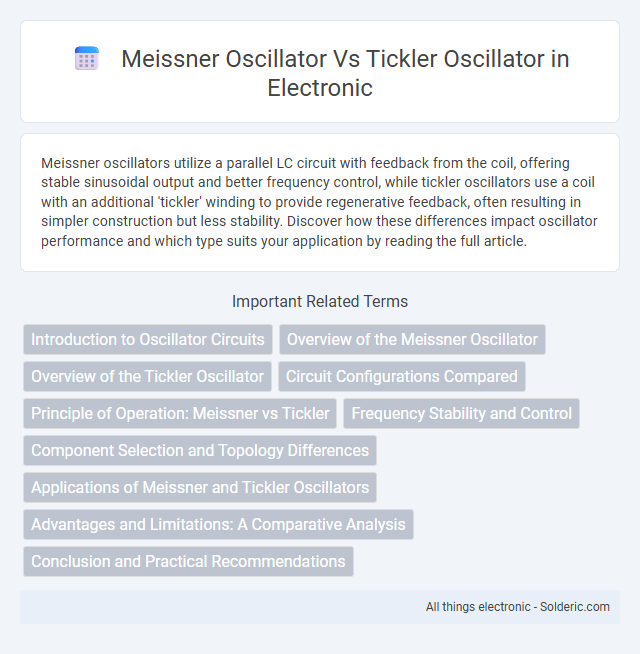 Meissner Oscillator Vs Tickler Oscillator in Electronic

Meissner oscillators utilize a parallel LC circuit with feedback from the coil, offering stable sinusoidal output and better frequency control, while tickler oscillators use a coil with an additional 'tickler' winding to provide regenerative feedback, often resulting in simpler construction but less stability. Discover how these differences impact oscillator performance and which type suits your application by reading the full article.

Important Related Terms

Introduction to Oscillator Circuits

Overview of the Meissner Oscillator

Overview of the Tickler Oscillator

Circuit Configurations Compared

Principle of Operation: Meissner vs Tickler

Frequency Stability and Control

Component Selection and Topology Differences

Applications of Meissner and Tickler Oscillators

Advantages and Limitations: A Comparative Analysis

Conclusion and Practical Recommendations

All things electronic - Solderic.com