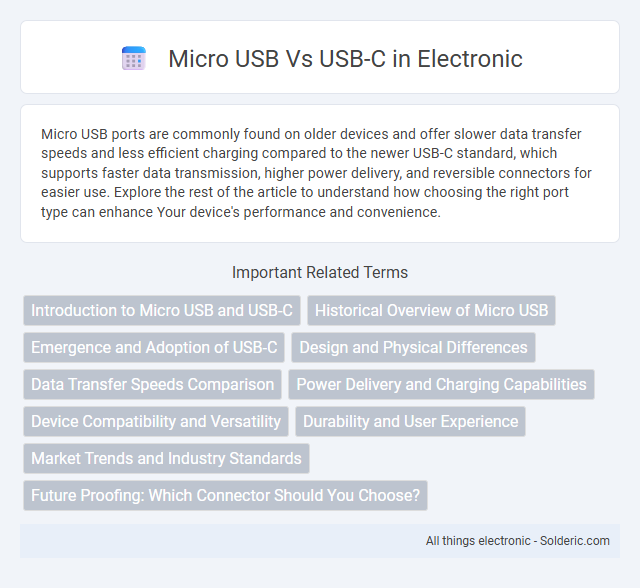 Micro USB Vs USB-C in Electronic

Micro USB ports are commonly found on older devices and offer slower data transfer speeds and less efficient charging compared to the newer USB-C standard, which supports faster data transmission, higher power delivery, and reversible connectors for easier use. Explore the rest of the article to understand how choosing the right port type can enhance Your device's performance and convenience.

Important Related Terms

Introduction to Micro USB and USB-C

Historical Overview of Micro USB

Emergence and Adoption of USB-C

Design and Physical Differences

Data Transfer Speeds Comparison

Power Delivery and Charging Capabilities

Device Compatibility and Versatility

Durability and User Experience

Market Trends and Industry Standards

Future Proofing: Which Connector Should You Choose?

All things electronic - Solderic.com