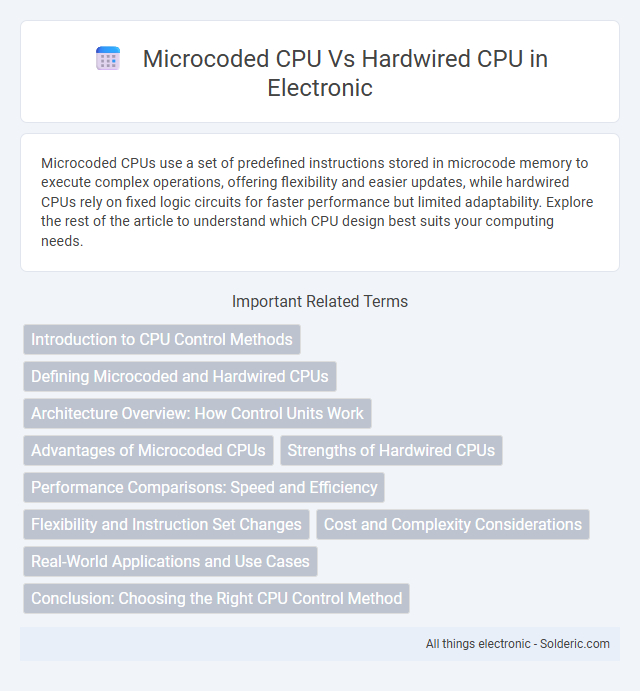 Microcoded CPU Vs Hardwired CPU in Electronic

Microcoded CPUs use a set of predefined instructions stored in microcode memory to execute complex operations, offering flexibility and easier updates, while hardwired CPUs rely on fixed logic circuits for faster performance but limited adaptability. Explore the rest of the article to understand which CPU design best suits your computing needs.

Important Related Terms

Introduction to CPU Control Methods

Defining Microcoded and Hardwired CPUs

Architecture Overview: How Control Units Work

Advantages of Microcoded CPUs

Strengths of Hardwired CPUs

Performance Comparisons: Speed and Efficiency

Flexibility and Instruction Set Changes

Cost and Complexity Considerations

Real-World Applications and Use Cases

Conclusion: Choosing the Right CPU Control Method

All things electronic - Solderic.com