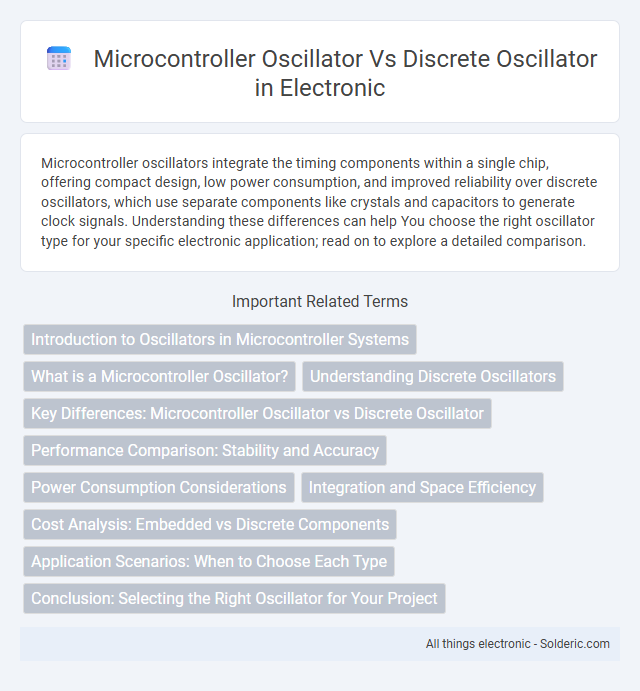 Microcontroller Oscillator Vs Discrete Oscillator in Electronic

Microcontroller oscillators integrate the timing components within a single chip, offering compact design, low power consumption, and improved reliability over discrete oscillators, which use separate components like crystals and capacitors to generate clock signals. Understanding these differences can help You choose the right oscillator type for your specific electronic application; read on to explore a detailed comparison.

Important Related Terms

Introduction to Oscillators in Microcontroller Systems

What is a Microcontroller Oscillator?

Understanding Discrete Oscillators

Key Differences: Microcontroller Oscillator vs Discrete Oscillator

Performance Comparison: Stability and Accuracy

Power Consumption Considerations

Integration and Space Efficiency

Cost Analysis: Embedded vs Discrete Components

Application Scenarios: When to Choose Each Type

Conclusion: Selecting the Right Oscillator for Your Project

All things electronic - Solderic.com