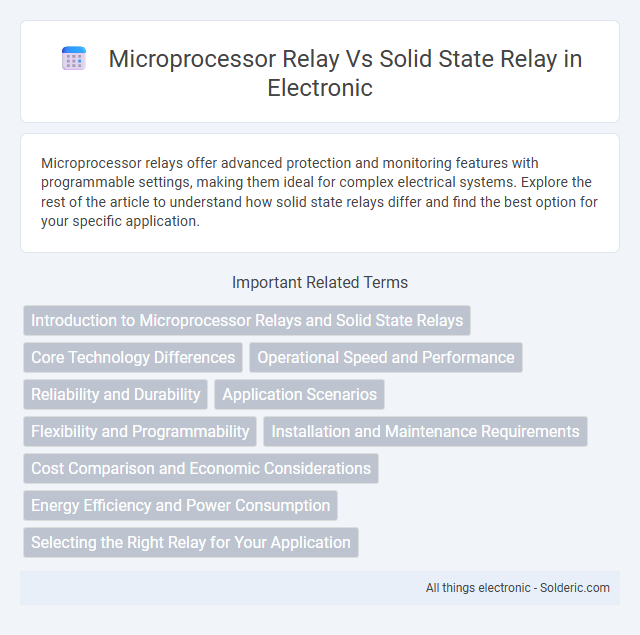 Microprocessor Relay Vs Solid State Relay in Electronic

Microprocessor relays offer advanced protection and monitoring features with programmable settings, making them ideal for complex electrical systems. Explore the rest of the article to understand how solid state relays differ and find the best option for your specific application.

Important Related Terms

Introduction to Microprocessor Relays and Solid State Relays

Core Technology Differences

Operational Speed and Performance

Reliability and Durability

Application Scenarios

Flexibility and Programmability

Installation and Maintenance Requirements

Cost Comparison and Economic Considerations

Energy Efficiency and Power Consumption

Selecting the Right Relay for Your Application

All things electronic - Solderic.com