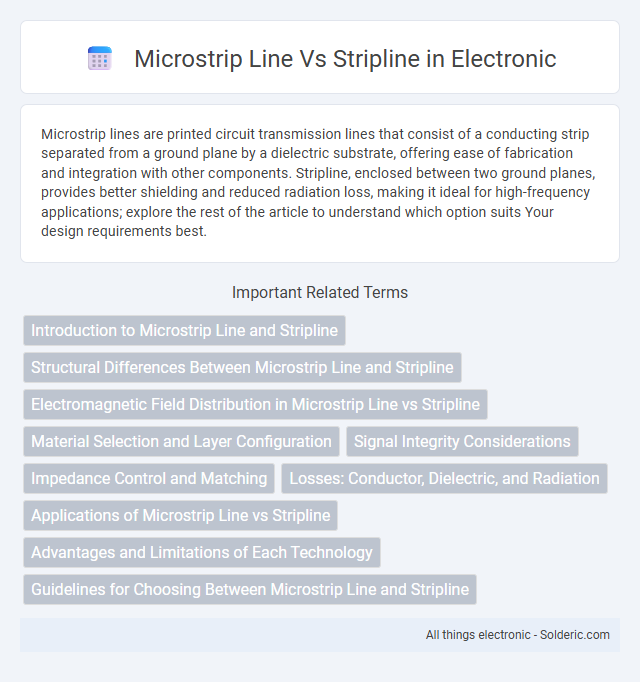 Microstrip Line Vs Stripline in Electronic

Microstrip lines are printed circuit transmission lines that consist of a conducting strip separated from a ground plane by a dielectric substrate, offering ease of fabrication and integration with other components. Stripline, enclosed between two ground planes, provides better shielding and reduced radiation loss, making it ideal for high-frequency applications; explore the rest of the article to understand which option suits Your design requirements best.

Important Related Terms

Introduction to Microstrip Line and Stripline

Structural Differences Between Microstrip Line and Stripline

Electromagnetic Field Distribution in Microstrip Line vs Stripline

Material Selection and Layer Configuration

Signal Integrity Considerations

Impedance Control and Matching

Losses: Conductor, Dielectric, and Radiation

Applications of Microstrip Line vs Stripline

Advantages and Limitations of Each Technology

Guidelines for Choosing Between Microstrip Line and Stripline

All things electronic - Solderic.com