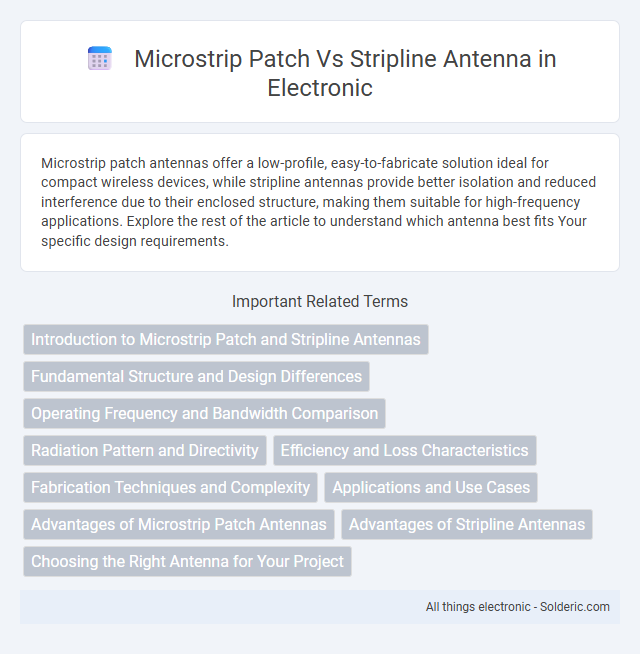 Microstrip Patch Vs Stripline Antenna in Electronic

Microstrip patch antennas offer a low-profile, easy-to-fabricate solution ideal for compact wireless devices, while stripline antennas provide better isolation and reduced interference due to their enclosed structure, making them suitable for high-frequency applications. Explore the rest of the article to understand which antenna best fits Your specific design requirements.

Important Related Terms

Introduction to Microstrip Patch and Stripline Antennas

Fundamental Structure and Design Differences

Operating Frequency and Bandwidth Comparison

Radiation Pattern and Directivity

Efficiency and Loss Characteristics

Fabrication Techniques and Complexity

Applications and Use Cases

Advantages of Microstrip Patch Antennas

Advantages of Stripline Antennas

Choosing the Right Antenna for Your Project

All things electronic - Solderic.com