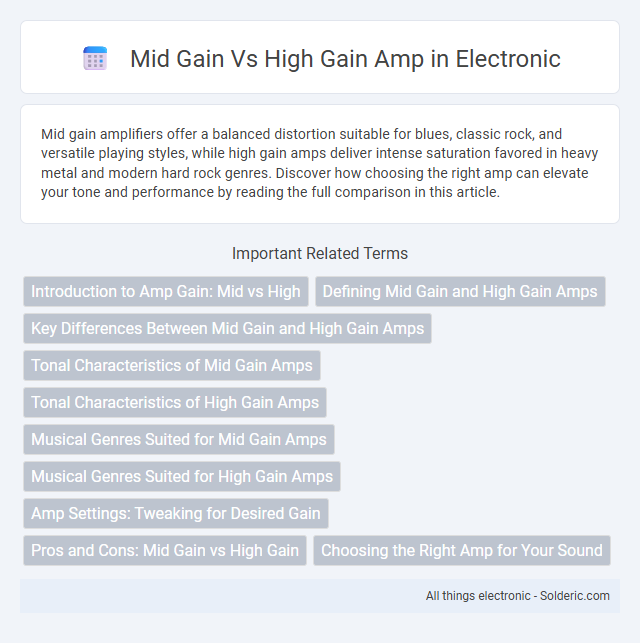 Mid Gain Vs High Gain Amp in Electronic

Mid gain amplifiers offer a balanced distortion suitable for blues, classic rock, and versatile playing styles, while high gain amps deliver intense saturation favored in heavy metal and modern hard rock genres. Discover how choosing the right amp can elevate your tone and performance by reading the full comparison in this article.

Important Related Terms

Introduction to Amp Gain: Mid vs High

Defining Mid Gain and High Gain Amps

Key Differences Between Mid Gain and High Gain Amps

Tonal Characteristics of Mid Gain Amps

Tonal Characteristics of High Gain Amps

Musical Genres Suited for Mid Gain Amps

Musical Genres Suited for High Gain Amps

Amp Settings: Tweaking for Desired Gain

Pros and Cons: Mid Gain vs High Gain

Choosing the Right Amp for Your Sound

All things electronic - Solderic.com