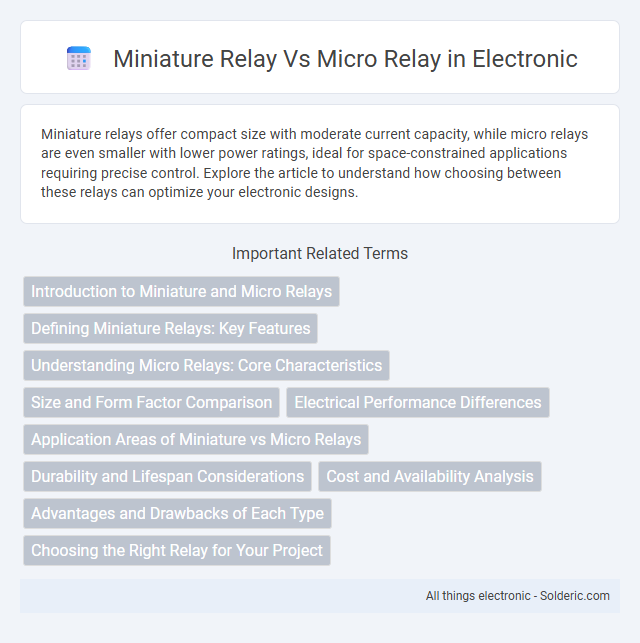 Miniature Relay Vs Micro Relay in Electronic

Miniature relays offer compact size with moderate current capacity, while micro relays are even smaller with lower power ratings, ideal for space-constrained applications requiring precise control. Explore the article to understand how choosing between these relays can optimize your electronic designs.

Important Related Terms

Introduction to Miniature and Micro Relays

Defining Miniature Relays: Key Features

Understanding Micro Relays: Core Characteristics

Size and Form Factor Comparison

Electrical Performance Differences

Application Areas of Miniature vs Micro Relays

Durability and Lifespan Considerations

Cost and Availability Analysis

Advantages and Drawbacks of Each Type

Choosing the Right Relay for Your Project

All things electronic - Solderic.com