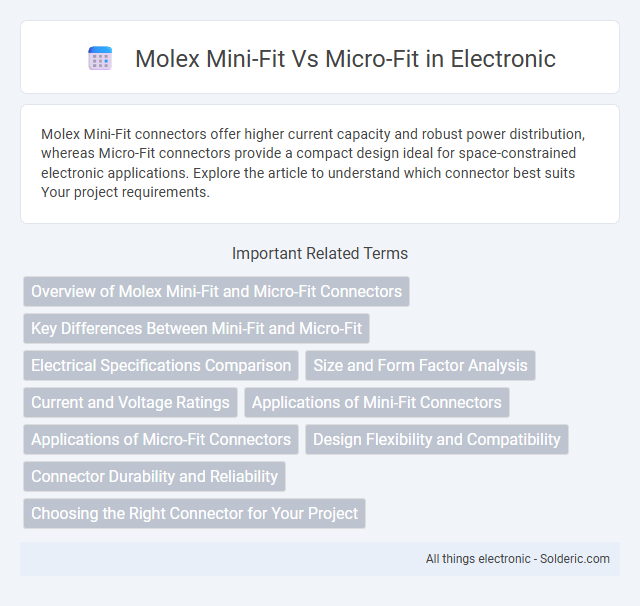 Molex Mini-Fit Vs Micro-Fit in Electronic

Molex Mini-Fit connectors offer higher current capacity and robust power distribution, whereas Micro-Fit connectors provide a compact design ideal for space-constrained electronic applications. Explore the article to understand which connector best suits Your project requirements.

Important Related Terms

Overview of Molex Mini-Fit and Micro-Fit Connectors

Key Differences Between Mini-Fit and Micro-Fit

Electrical Specifications Comparison

Size and Form Factor Analysis

Current and Voltage Ratings

Applications of Mini-Fit Connectors

Applications of Micro-Fit Connectors

Design Flexibility and Compatibility

Connector Durability and Reliability

Choosing the Right Connector for Your Project

All things electronic - Solderic.com