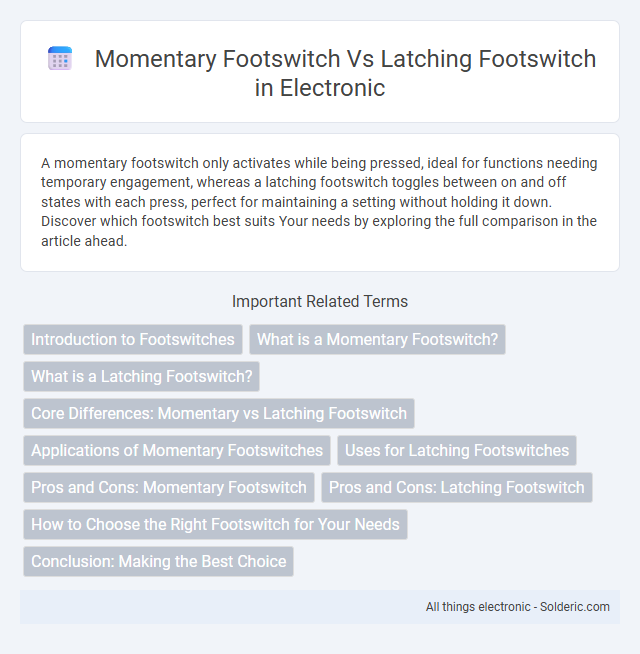 Momentary Footswitch Vs Latching Footswitch in Electronic

A momentary footswitch only activates while being pressed, ideal for functions needing temporary engagement, whereas a latching footswitch toggles between on and off states with each press, perfect for maintaining a setting without holding it down. Discover which footswitch best suits Your needs by exploring the full comparison in the article ahead.

Important Related Terms

Introduction to Footswitches

What is a Momentary Footswitch?

What is a Latching Footswitch?

Core Differences: Momentary vs Latching Footswitch

Applications of Momentary Footswitches

Uses for Latching Footswitches

Pros and Cons: Momentary Footswitch

Pros and Cons: Latching Footswitch

How to Choose the Right Footswitch for Your Needs

Conclusion: Making the Best Choice

All things electronic - Solderic.com