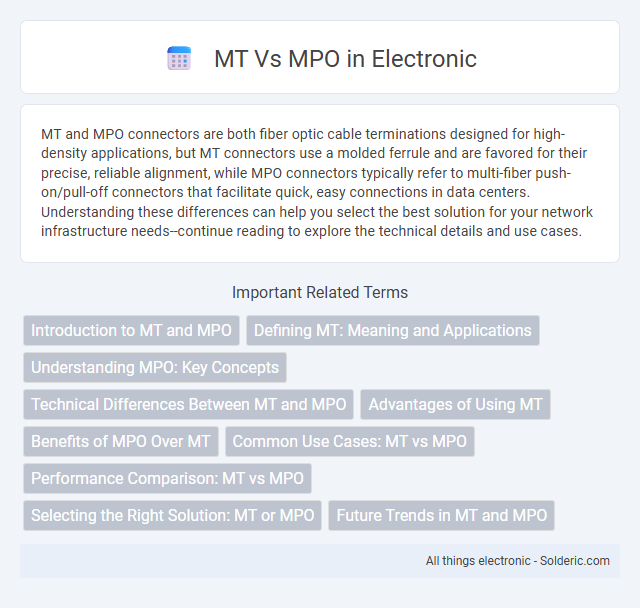 MT Vs MPO in Electronic

MT and MPO connectors are both fiber optic cable terminations designed for high-density applications, but MT connectors use a molded ferrule and are favored for their precise, reliable alignment, while MPO connectors typically refer to multi-fiber push-on/pull-off connectors that facilitate quick, easy connections in data centers. Understanding these differences can help you select the best solution for your network infrastructure needs--continue reading to explore the technical details and use cases.

Important Related Terms

Introduction to MT and MPO

Defining MT: Meaning and Applications

Understanding MPO: Key Concepts

Technical Differences Between MT and MPO

Advantages of Using MT

Benefits of MPO Over MT

Common Use Cases: MT vs MPO

Performance Comparison: MT vs MPO

Selecting the Right Solution: MT or MPO

Future Trends in MT and MPO

All things electronic - Solderic.com