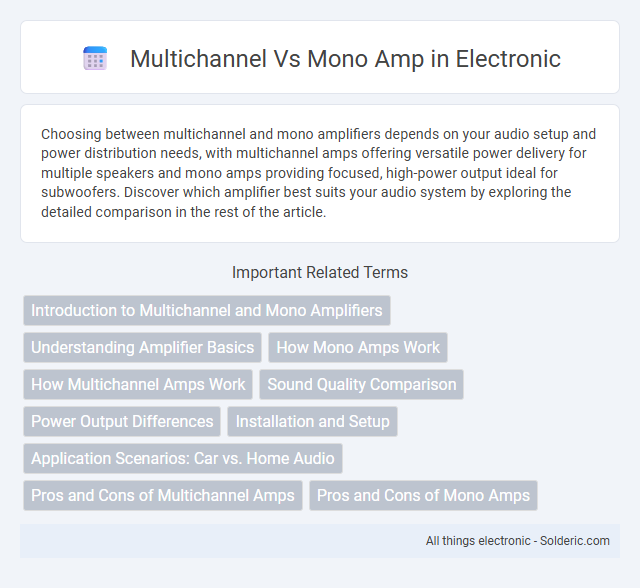 Multichannel Vs Mono Amp in Electronic

Choosing between multichannel and mono amplifiers depends on your audio setup and power distribution needs, with multichannel amps offering versatile power delivery for multiple speakers and mono amps providing focused, high-power output ideal for subwoofers. Discover which amplifier best suits your audio system by exploring the detailed comparison in the rest of the article.

Important Related Terms

Introduction to Multichannel and Mono Amplifiers

Understanding Amplifier Basics

How Mono Amps Work

How Multichannel Amps Work

Sound Quality Comparison

Power Output Differences

Installation and Setup

Application Scenarios: Car vs. Home Audio

Pros and Cons of Multichannel Amps

Pros and Cons of Mono Amps

All things electronic - Solderic.com