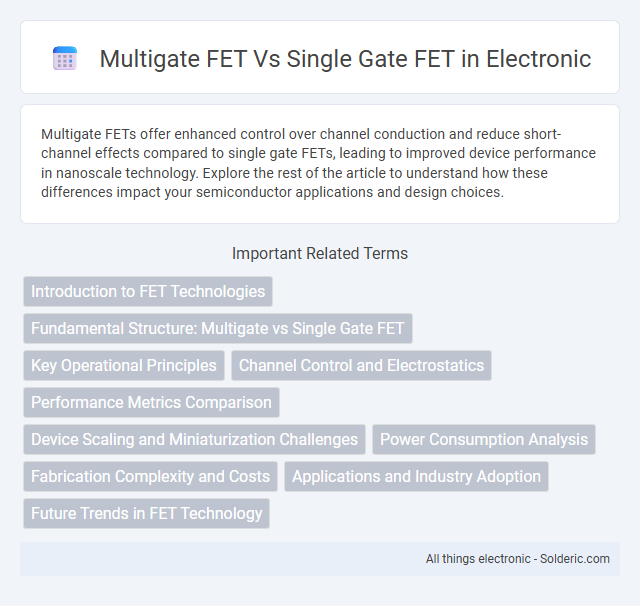 Multigate FET Vs Single Gate FET in Electronic

Multigate FETs offer enhanced control over channel conduction and reduce short-channel effects compared to single gate FETs, leading to improved device performance in nanoscale technology. Explore the rest of the article to understand how these differences impact your semiconductor applications and design choices.

Important Related Terms

Introduction to FET Technologies

Fundamental Structure: Multigate vs Single Gate FET

Key Operational Principles

Channel Control and Electrostatics

Performance Metrics Comparison

Device Scaling and Miniaturization Challenges

Power Consumption Analysis

Fabrication Complexity and Costs

Applications and Industry Adoption

Future Trends in FET Technology

All things electronic - Solderic.com