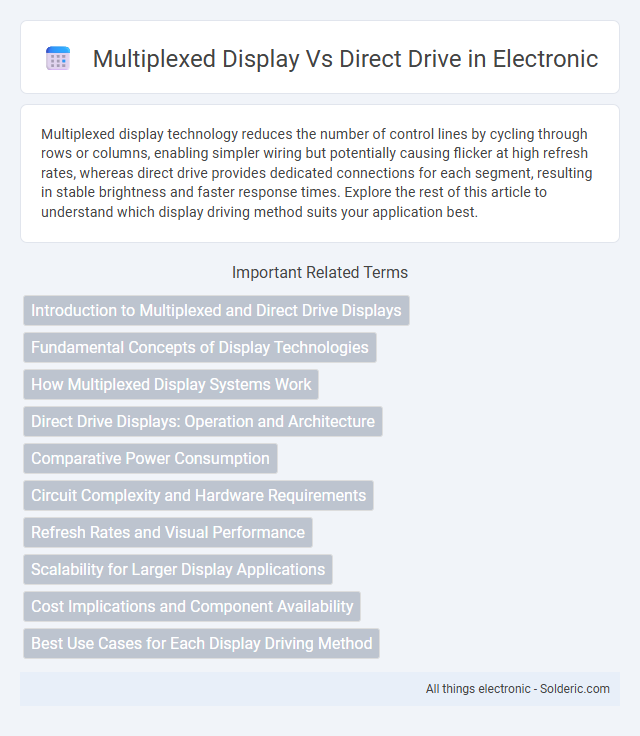 Multiplexed Display Vs Direct Drive in Electronic

Multiplexed display technology reduces the number of control lines by cycling through rows or columns, enabling simpler wiring but potentially causing flicker at high refresh rates, whereas direct drive provides dedicated connections for each segment, resulting in stable brightness and faster response times. Explore the rest of this article to understand which display driving method suits your application best.

Important Related Terms

Introduction to Multiplexed and Direct Drive Displays

Fundamental Concepts of Display Technologies

How Multiplexed Display Systems Work

Direct Drive Displays: Operation and Architecture

Comparative Power Consumption

Circuit Complexity and Hardware Requirements

Refresh Rates and Visual Performance

Scalability for Larger Display Applications

Cost Implications and Component Availability

Best Use Cases for Each Display Driving Method

All things electronic - Solderic.com