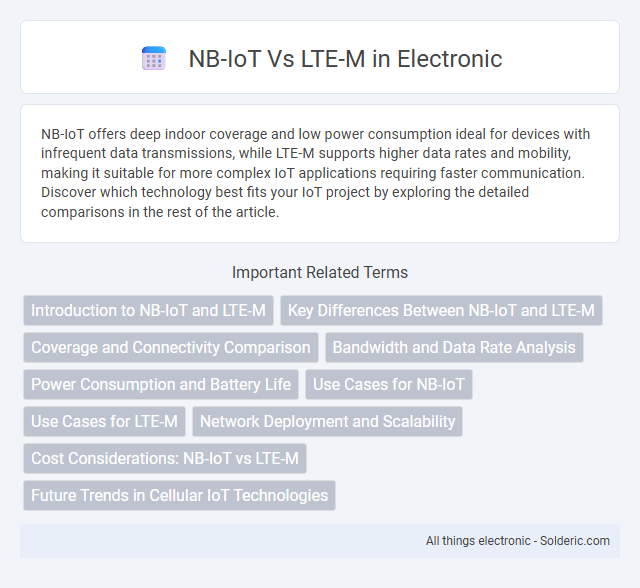 NB-IoT Vs LTE-M in Electronic

NB-IoT offers deep indoor coverage and low power consumption ideal for devices with infrequent data transmissions, while LTE-M supports higher data rates and mobility, making it suitable for more complex IoT applications requiring faster communication. Discover which technology best fits your IoT project by exploring the detailed comparisons in the rest of the article.

Important Related Terms

Introduction to NB-IoT and LTE-M

Key Differences Between NB-IoT and LTE-M

Coverage and Connectivity Comparison

Bandwidth and Data Rate Analysis

Power Consumption and Battery Life

Use Cases for NB-IoT

Use Cases for LTE-M

Network Deployment and Scalability

Cost Considerations: NB-IoT vs LTE-M

Future Trends in Cellular IoT Technologies

All things electronic - Solderic.com