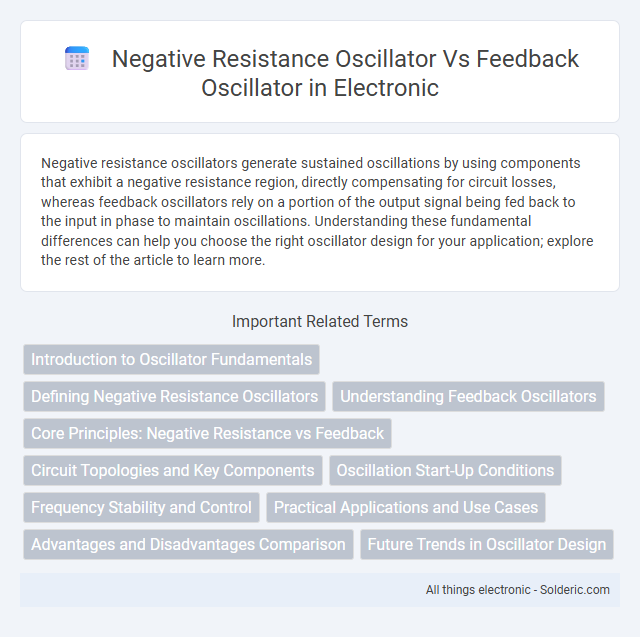 Negative Resistance Oscillator Vs Feedback Oscillator in Electronic

Negative resistance oscillators generate sustained oscillations by using components that exhibit a negative resistance region, directly compensating for circuit losses, whereas feedback oscillators rely on a portion of the output signal being fed back to the input in phase to maintain oscillations. Understanding these fundamental differences can help you choose the right oscillator design for your application; explore the rest of the article to learn more.

Important Related Terms

Introduction to Oscillator Fundamentals

Defining Negative Resistance Oscillators

Understanding Feedback Oscillators

Core Principles: Negative Resistance vs Feedback

Circuit Topologies and Key Components

Oscillation Start-Up Conditions

Frequency Stability and Control

Practical Applications and Use Cases

Advantages and Disadvantages Comparison

Future Trends in Oscillator Design

All things electronic - Solderic.com