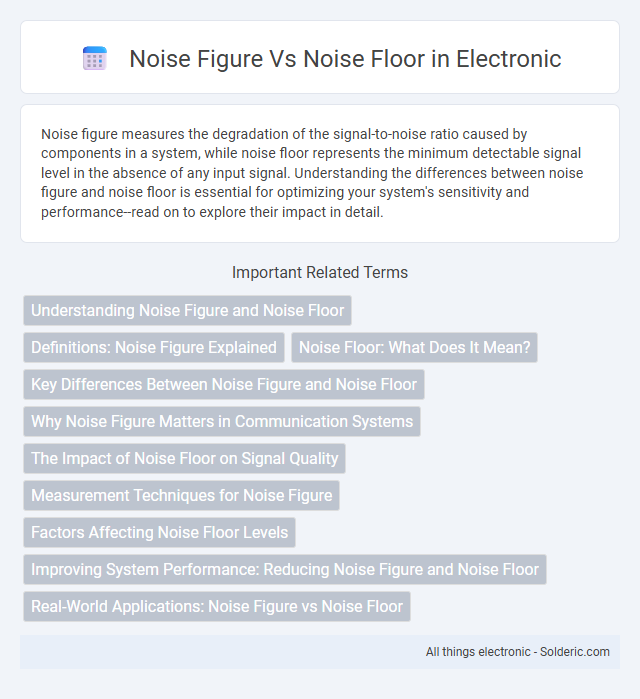 Noise Figure Vs Noise Floor in Electronic

Noise figure measures the degradation of the signal-to-noise ratio caused by components in a system, while noise floor represents the minimum detectable signal level in the absence of any input signal. Understanding the differences between noise figure and noise floor is essential for optimizing your system's sensitivity and performance--read on to explore their impact in detail.

Important Related Terms

Understanding Noise Figure and Noise Floor

Definitions: Noise Figure Explained

Noise Floor: What Does It Mean?

Key Differences Between Noise Figure and Noise Floor

Why Noise Figure Matters in Communication Systems

The Impact of Noise Floor on Signal Quality

Measurement Techniques for Noise Figure

Factors Affecting Noise Floor Levels

Improving System Performance: Reducing Noise Figure and Noise Floor

Real-World Applications: Noise Figure vs Noise Floor

All things electronic - Solderic.com