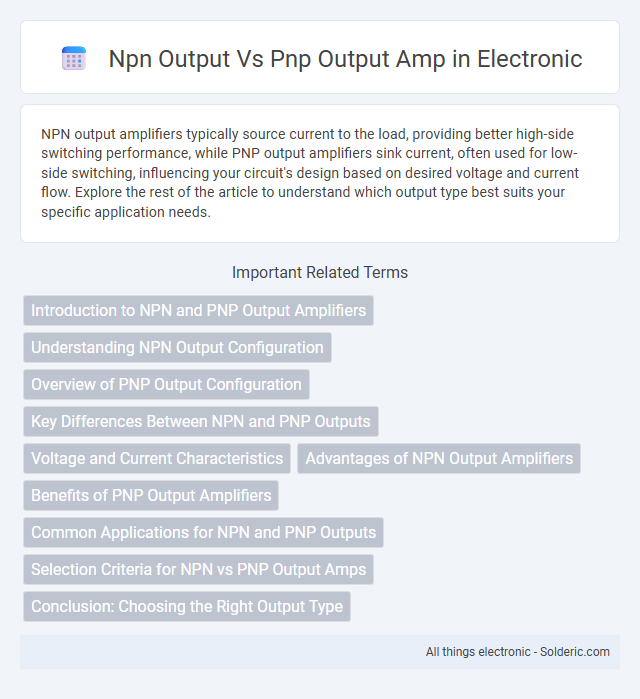 Npn Output Vs Pnp Output Amp in Electronic

NPN output amplifiers typically source current to the load, providing better high-side switching performance, while PNP output amplifiers sink current, often used for low-side switching, influencing your circuit's design based on desired voltage and current flow. Explore the rest of the article to understand which output type best suits your specific application needs.

Important Related Terms

Introduction to NPN and PNP Output Amplifiers

Understanding NPN Output Configuration

Overview of PNP Output Configuration

Key Differences Between NPN and PNP Outputs

Voltage and Current Characteristics

Advantages of NPN Output Amplifiers

Benefits of PNP Output Amplifiers

Common Applications for NPN and PNP Outputs

Selection Criteria for NPN vs PNP Output Amps

Conclusion: Choosing the Right Output Type

All things electronic - Solderic.com