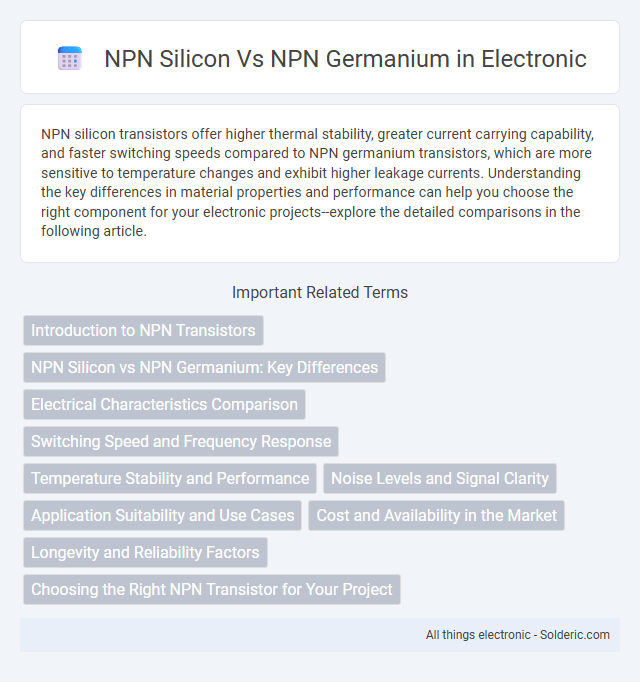 NPN Silicon Vs NPN Germanium in Electronic

NPN silicon transistors offer higher thermal stability, greater current carrying capability, and faster switching speeds compared to NPN germanium transistors, which are more sensitive to temperature changes and exhibit higher leakage currents. Understanding the key differences in material properties and performance can help you choose the right component for your electronic projects--explore the detailed comparisons in the following article.

Important Related Terms

Introduction to NPN Transistors

NPN Silicon vs NPN Germanium: Key Differences

Electrical Characteristics Comparison

Switching Speed and Frequency Response

Temperature Stability and Performance

Noise Levels and Signal Clarity

Application Suitability and Use Cases

Cost and Availability in the Market

Longevity and Reliability Factors

Choosing the Right NPN Transistor for Your Project

All things electronic - Solderic.com