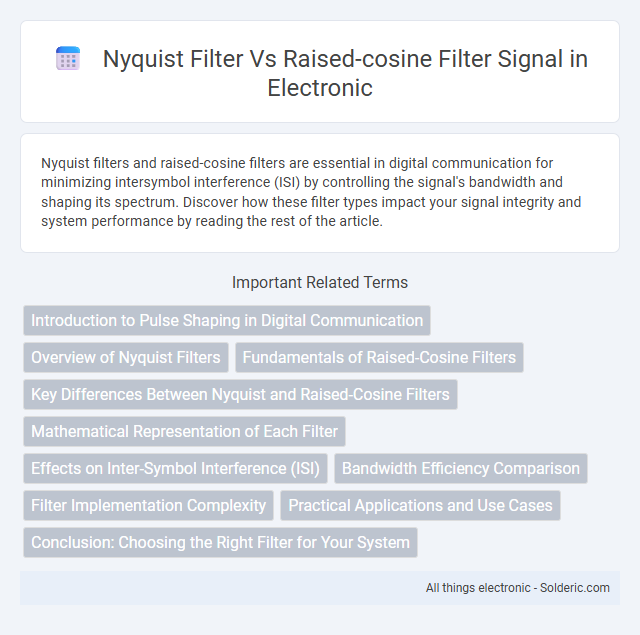 Nyquist Filter Vs Raised-cosine Filter Signal in Electronic

Nyquist filters and raised-cosine filters are essential in digital communication for minimizing intersymbol interference (ISI) by controlling the signal's bandwidth and shaping its spectrum. Discover how these filter types impact your signal integrity and system performance by reading the rest of the article.

Important Related Terms

Introduction to Pulse Shaping in Digital Communication

Overview of Nyquist Filters

Fundamentals of Raised-Cosine Filters

Key Differences Between Nyquist and Raised-Cosine Filters

Mathematical Representation of Each Filter

Effects on Inter-Symbol Interference (ISI)

Bandwidth Efficiency Comparison

Filter Implementation Complexity

Practical Applications and Use Cases

Conclusion: Choosing the Right Filter for Your System

All things electronic - Solderic.com