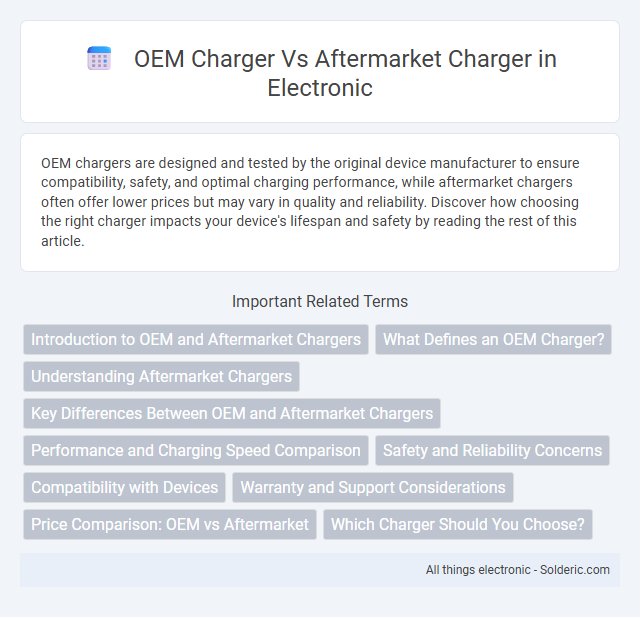 OEM Charger Vs Aftermarket Charger in Electronic

OEM chargers are designed and tested by the original device manufacturer to ensure compatibility, safety, and optimal charging performance, while aftermarket chargers often offer lower prices but may vary in quality and reliability. Discover how choosing the right charger impacts your device's lifespan and safety by reading the rest of this article.

Important Related Terms

Introduction to OEM and Aftermarket Chargers

What Defines an OEM Charger?

Understanding Aftermarket Chargers

Key Differences Between OEM and Aftermarket Chargers

Performance and Charging Speed Comparison

Safety and Reliability Concerns

Compatibility with Devices

Warranty and Support Considerations

Price Comparison: OEM vs Aftermarket

Which Charger Should You Choose?

All things electronic - Solderic.com