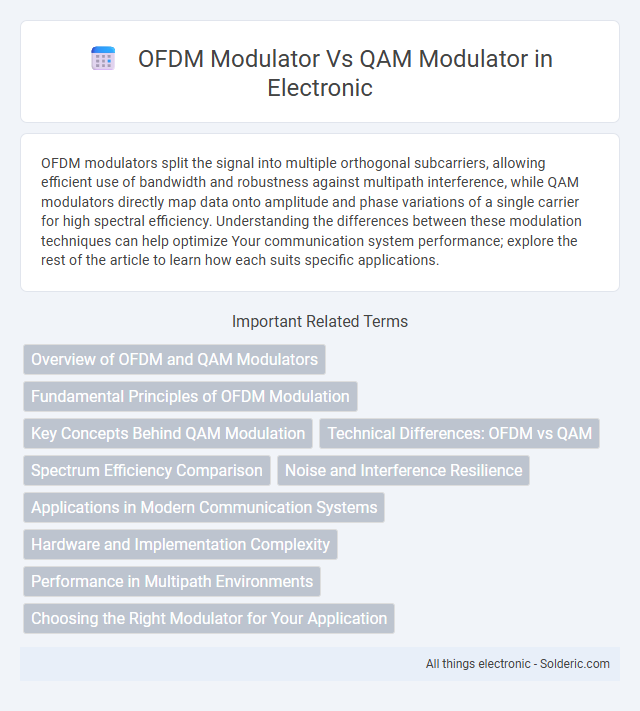 OFDM Modulator Vs QAM Modulator in Electronic

OFDM modulators split the signal into multiple orthogonal subcarriers, allowing efficient use of bandwidth and robustness against multipath interference, while QAM modulators directly map data onto amplitude and phase variations of a single carrier for high spectral efficiency. Understanding the differences between these modulation techniques can help optimize Your communication system performance; explore the rest of the article to learn how each suits specific applications.

Important Related Terms

Overview of OFDM and QAM Modulators

Fundamental Principles of OFDM Modulation

Key Concepts Behind QAM Modulation

Technical Differences: OFDM vs QAM

Spectrum Efficiency Comparison

Noise and Interference Resilience

Applications in Modern Communication Systems

Hardware and Implementation Complexity

Performance in Multipath Environments

Choosing the Right Modulator for Your Application

All things electronic - Solderic.com