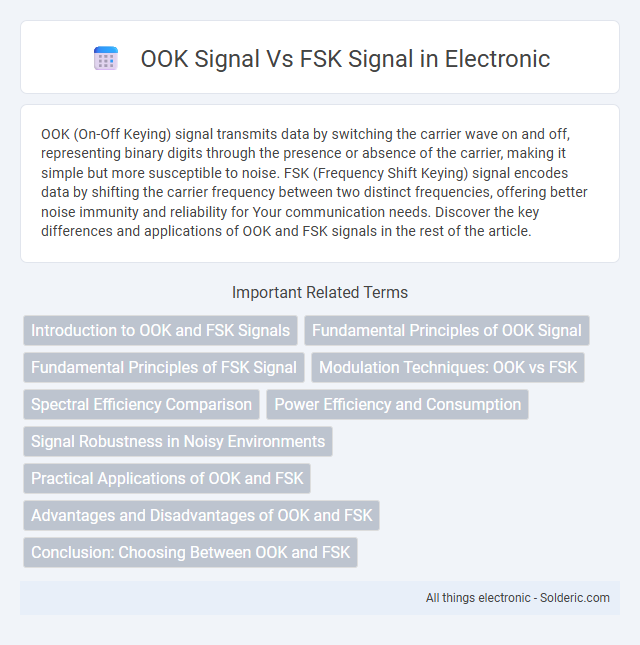 OOK Signal Vs FSK Signal in Electronic

OOK (On-Off Keying) signal transmits data by switching the carrier wave on and off, representing binary digits through the presence or absence of the carrier, making it simple but more susceptible to noise. FSK (Frequency Shift Keying) signal encodes data by shifting the carrier frequency between two distinct frequencies, offering better noise immunity and reliability for Your communication needs. Discover the key differences and applications of OOK and FSK signals in the rest of the article.

Important Related Terms

Introduction to OOK and FSK Signals

Fundamental Principles of OOK Signal

Fundamental Principles of FSK Signal

Modulation Techniques: OOK vs FSK

Spectral Efficiency Comparison

Power Efficiency and Consumption

Signal Robustness in Noisy Environments

Practical Applications of OOK and FSK

Advantages and Disadvantages of OOK and FSK

Conclusion: Choosing Between OOK and FSK

All things electronic - Solderic.com