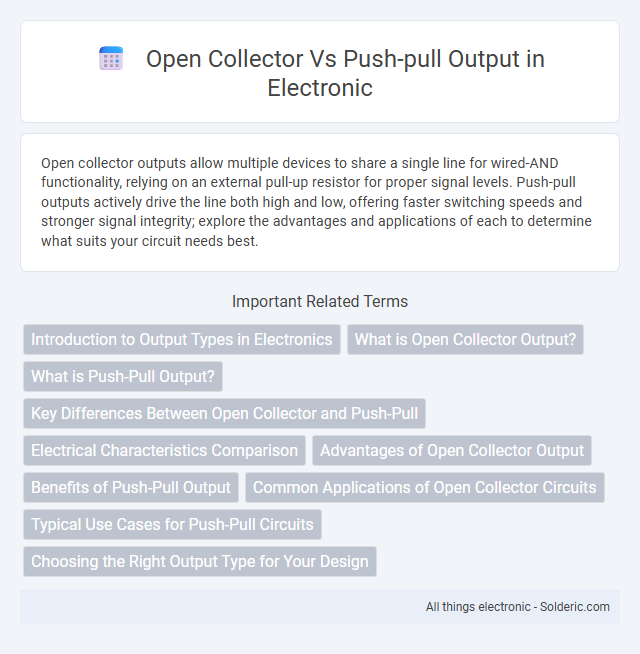 Open Collector Vs Push-pull Output in Electronic

Open collector outputs allow multiple devices to share a single line for wired-AND functionality, relying on an external pull-up resistor for proper signal levels. Push-pull outputs actively drive the line both high and low, offering faster switching speeds and stronger signal integrity; explore the advantages and applications of each to determine what suits your circuit needs best.

Important Related Terms

Introduction to Output Types in Electronics

What is Open Collector Output?

What is Push-Pull Output?

Key Differences Between Open Collector and Push-Pull

Electrical Characteristics Comparison

Advantages of Open Collector Output

Benefits of Push-Pull Output

Common Applications of Open Collector Circuits

Typical Use Cases for Push-Pull Circuits

Choosing the Right Output Type for Your Design

All things electronic - Solderic.com