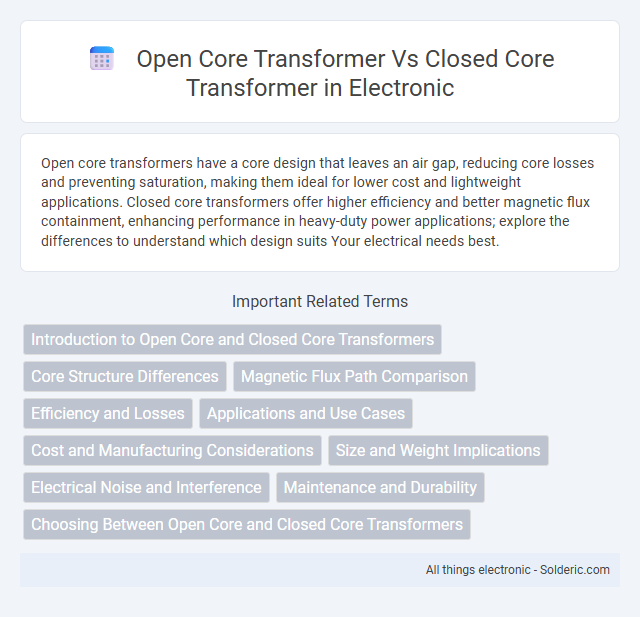 Open Core Transformer Vs Closed Core Transformer in Electronic

Open core transformers have a core design that leaves an air gap, reducing core losses and preventing saturation, making them ideal for lower cost and lightweight applications. Closed core transformers offer higher efficiency and better magnetic flux containment, enhancing performance in heavy-duty power applications; explore the differences to understand which design suits Your electrical needs best.

Important Related Terms

Introduction to Open Core and Closed Core Transformers

Core Structure Differences

Magnetic Flux Path Comparison

Efficiency and Losses

Applications and Use Cases

Cost and Manufacturing Considerations

Size and Weight Implications

Electrical Noise and Interference

Maintenance and Durability

Choosing Between Open Core and Closed Core Transformers

All things electronic - Solderic.com