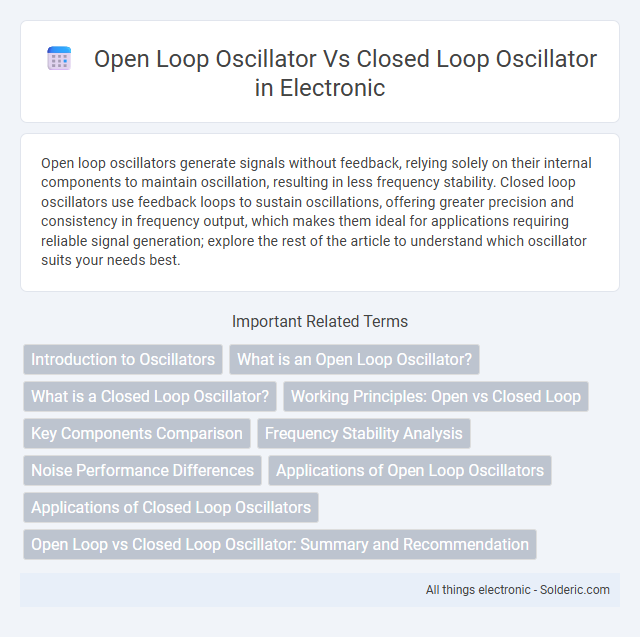 Open Loop Oscillator Vs Closed Loop Oscillator in Electronic

Open loop oscillators generate signals without feedback, relying solely on their internal components to maintain oscillation, resulting in less frequency stability. Closed loop oscillators use feedback loops to sustain oscillations, offering greater precision and consistency in frequency output, which makes them ideal for applications requiring reliable signal generation; explore the rest of the article to understand which oscillator suits your needs best.

Important Related Terms

Introduction to Oscillators

What is an Open Loop Oscillator?

What is a Closed Loop Oscillator?

Working Principles: Open vs Closed Loop

Key Components Comparison

Frequency Stability Analysis

Noise Performance Differences

Applications of Open Loop Oscillators

Applications of Closed Loop Oscillators

Open Loop vs Closed Loop Oscillator: Summary and Recommendation

All things electronic - Solderic.com